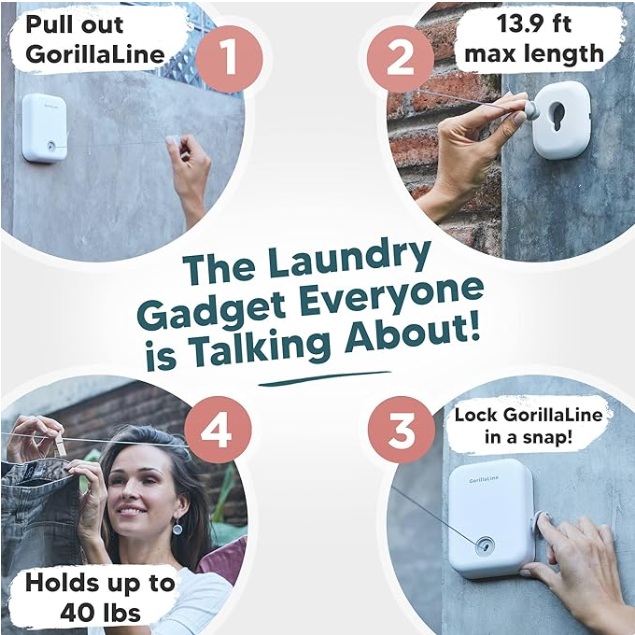 Pull out GorillaLine

1

2

13.9 ft max length

The Laundry Gadget Everyone is Talking About!

4

Holds up to 40 lbs

3

Lock GorillaLine in a snap!

GorillaLine